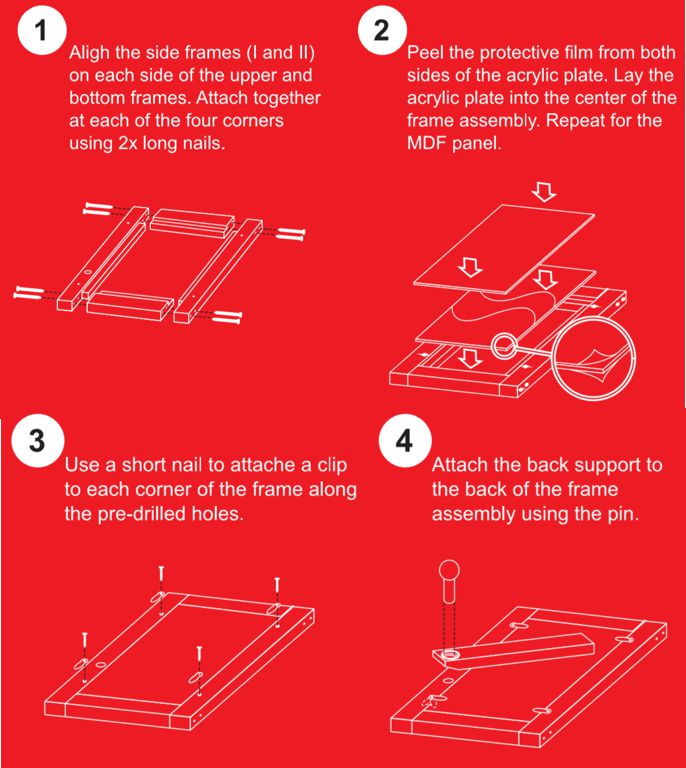 1

Aligh the side frames (I and II) on each side of the upper and bottom frames. Attach together at each of the four corners using 2x long nails.

2

Peel the protective film from both sides of the acrylic plate. Lay the acrylic plate into the center of the frame assembly. Repeat for the MDF panel.

3

Use a short nail to attache a clip to each corner of the frame along the pre-drilled holes.

4

Attach the back support to the back of the frame assembly using the pin.